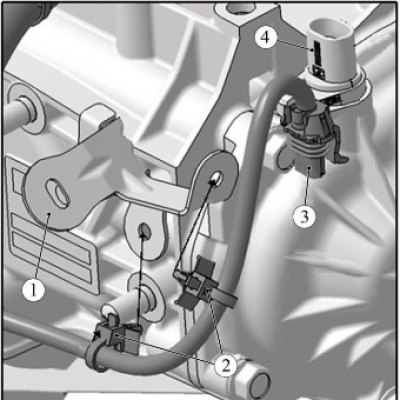 4

3

1

2