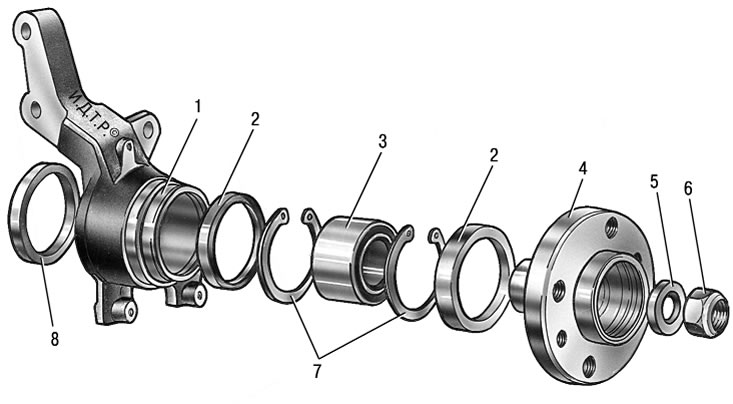 И.Д.Т.Р.©

1
2
3
2
4
5
6
8
7