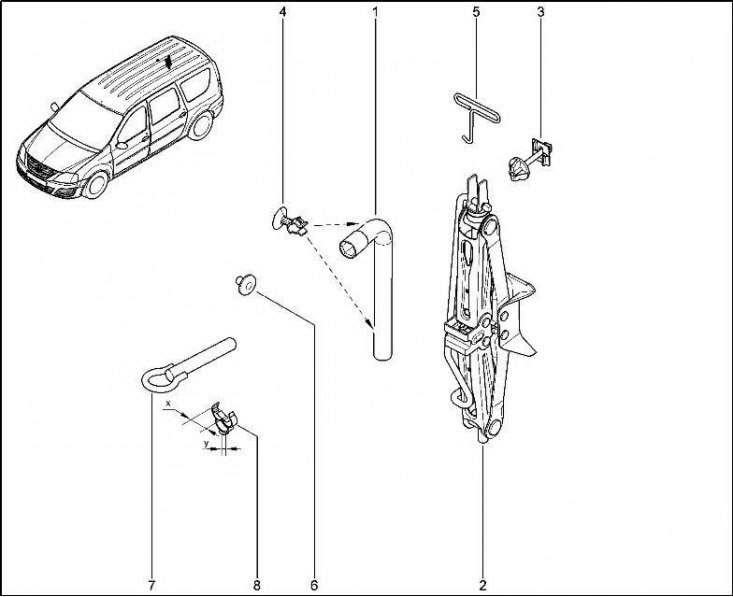 4
1
5
3
x
y
7
8
6
2