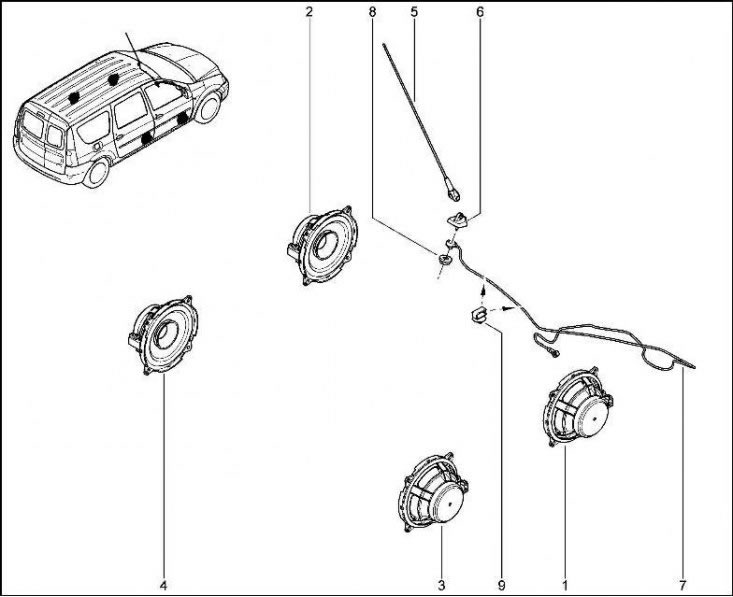 2
8
5
6
4
3
9
1
7