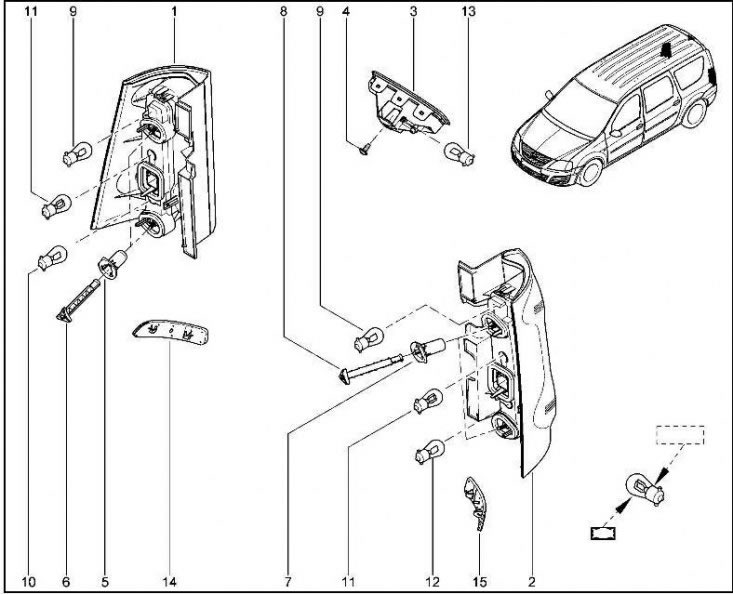 11 9 1 8 9 4 3 13

10 6 5 14 7 11 12 15 2