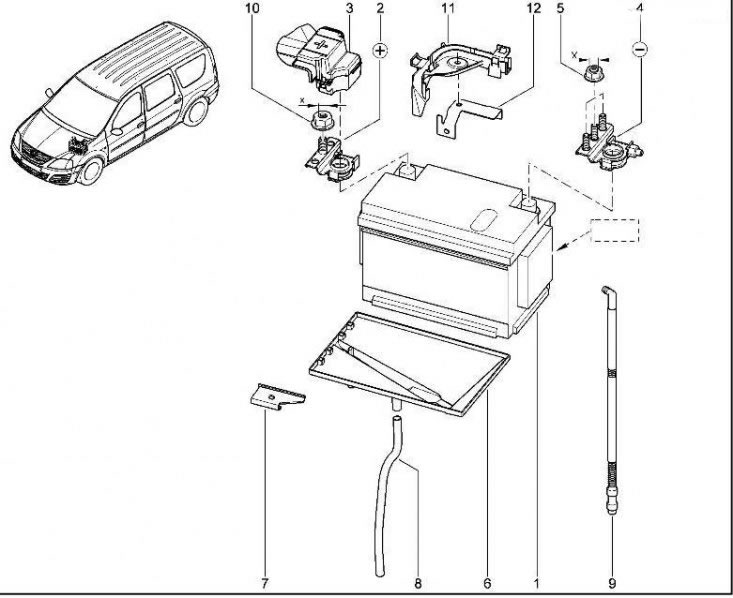 10
3
2
+
11
12
5
4
−
x
x
7
8
6
1
9