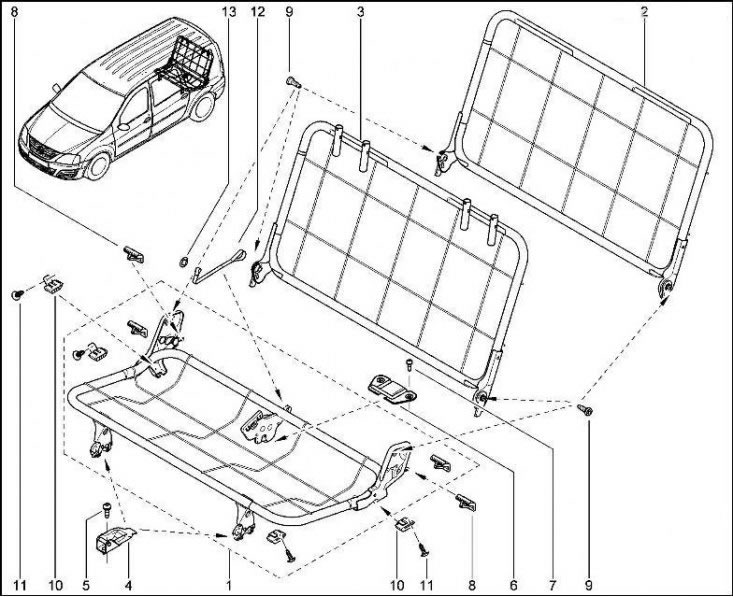 8
13
12
9
3
2
11
10
5
4
1
10
11
8
6
7
9