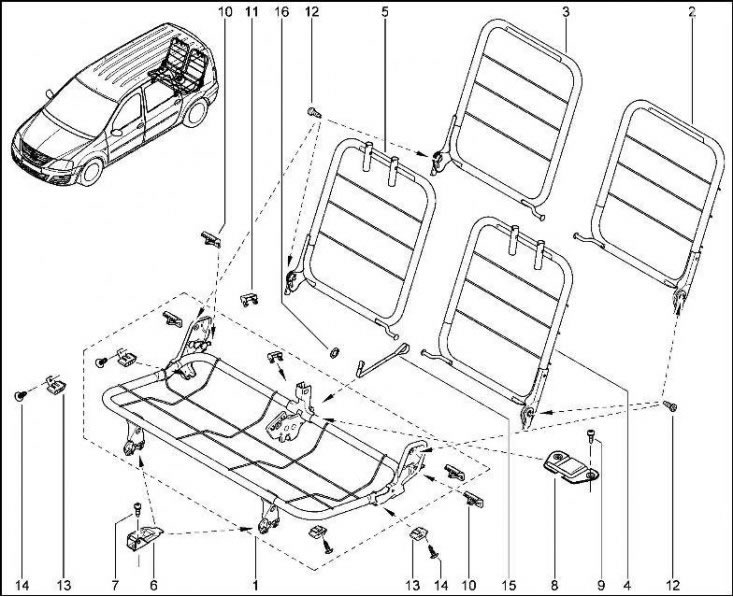 10 11 16 12 5 3 2

14 13 7 6 1 13 14 10 15 8 9 4 12