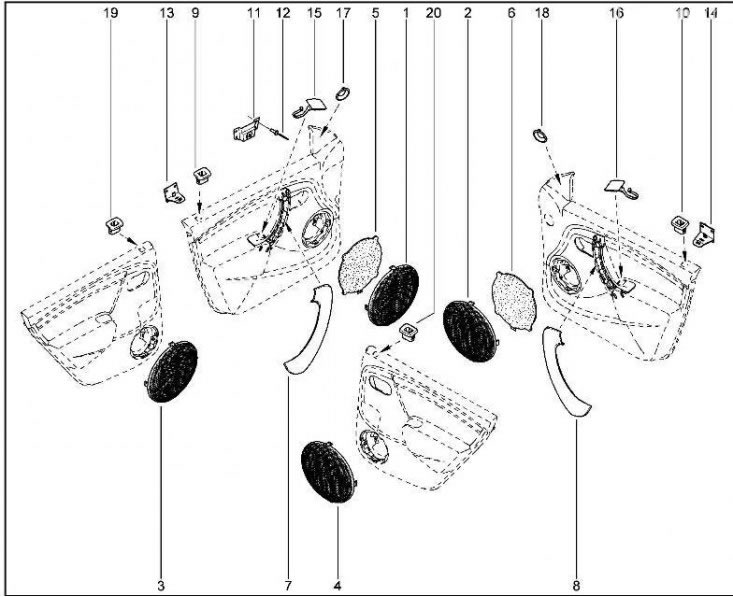 19 13 9 11 12 15 17 5 1 20 2 6 18 16 10 14

3 7 4 8