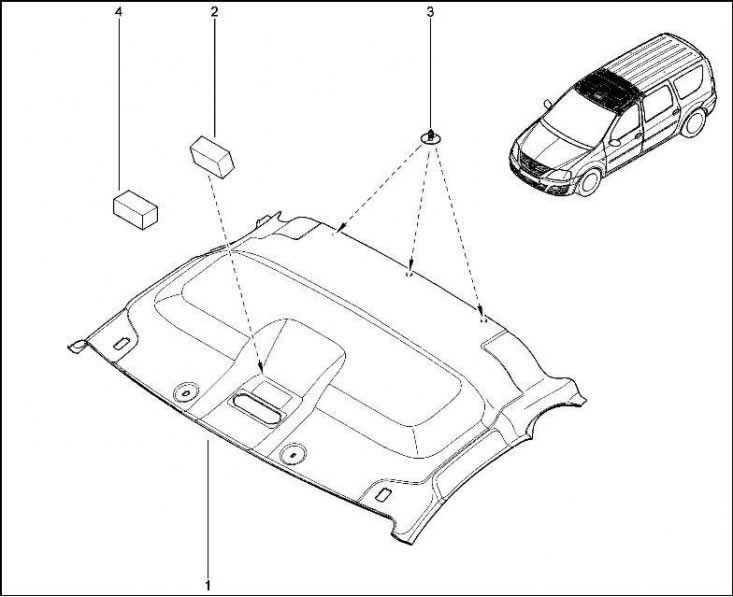 4
2
3
1