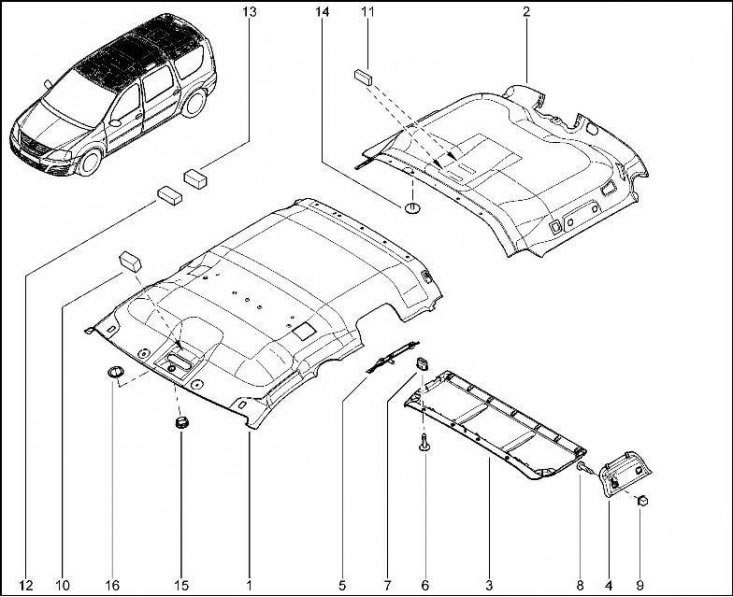 13
14
11
2
12
10
16
15
1
5
7
6
3
8
4
9