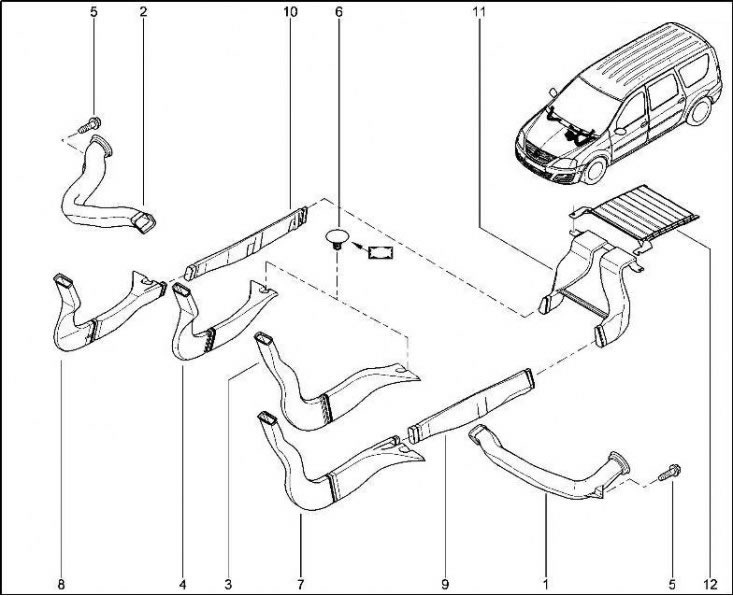 5 2 10 6 11

8 4 3 7 9 1 5 12