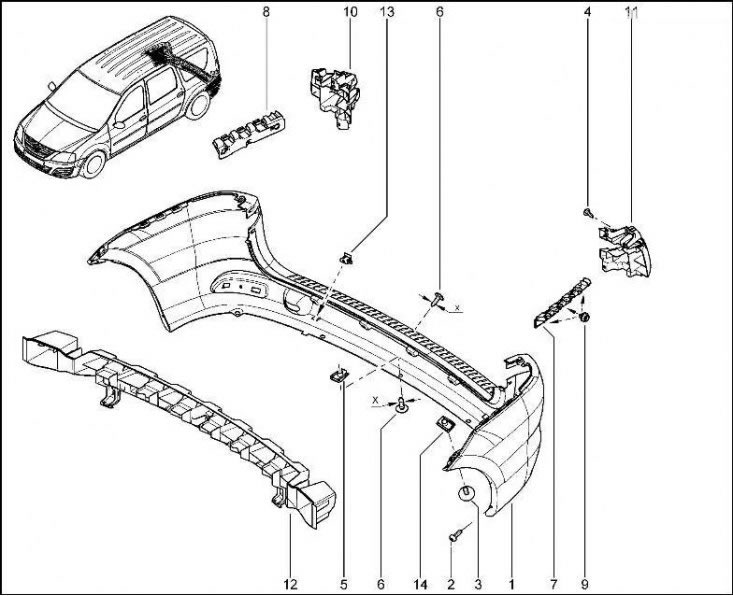 8
10
13
6
4
11
x
x
12
5
6
14
2
3
1
7
9