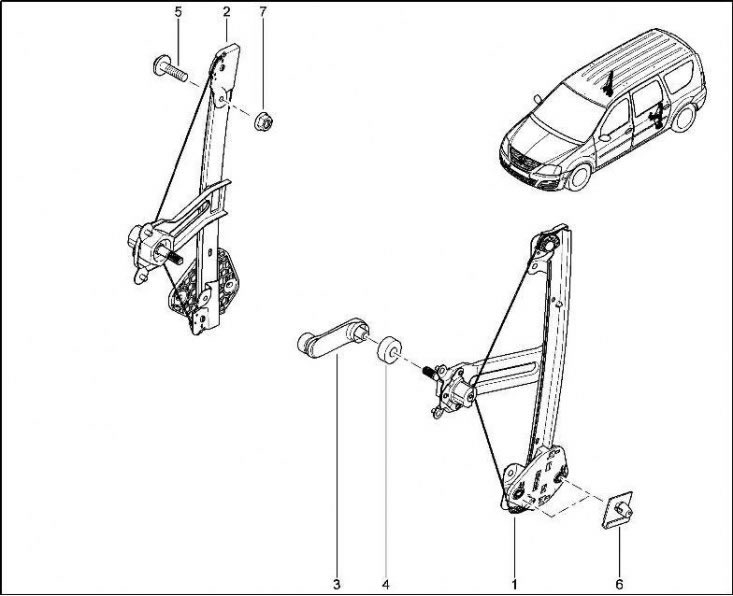 5
2
7
3
4
1
6