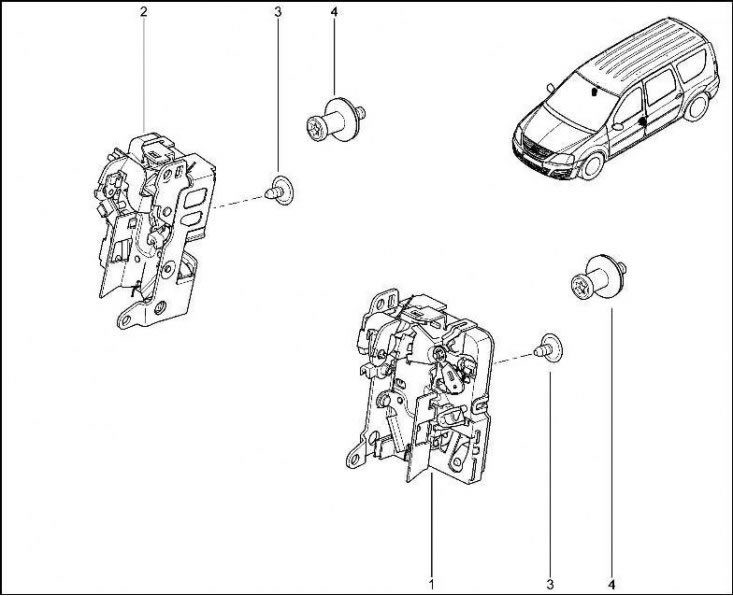 2
3
4
1
3
4