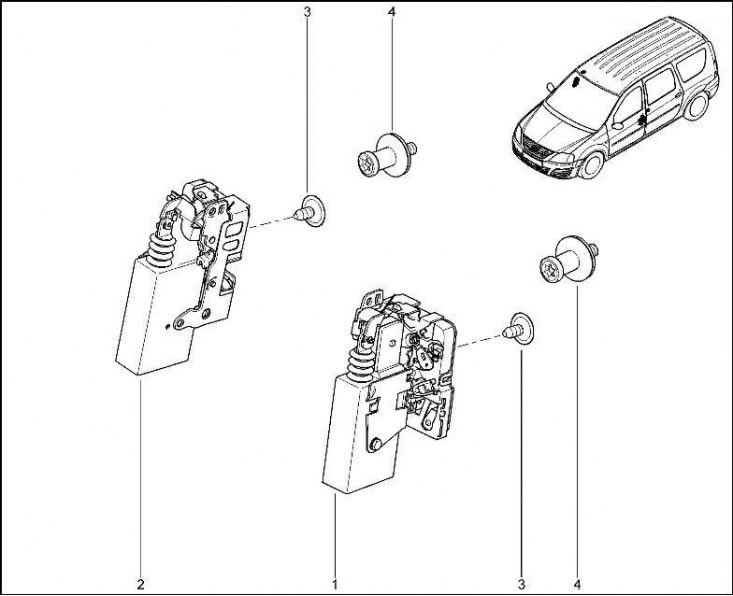 3
4
2
1
3
4