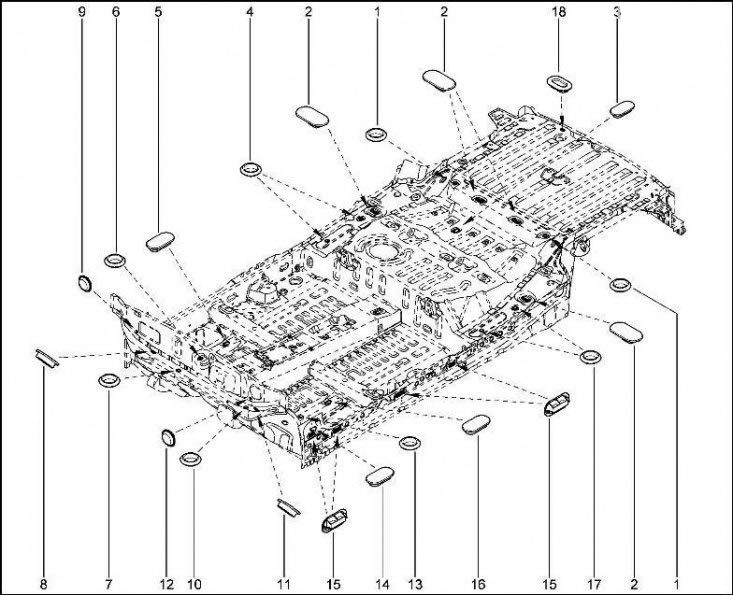 9 6 5 4 2 1 2 18 3

8 7 12 10 11 15 14 13 16 15 17 2 1