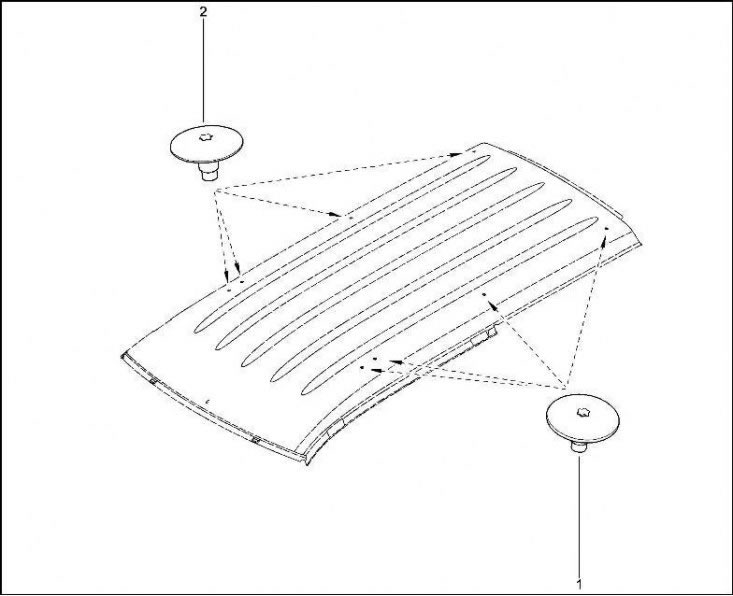 2

1