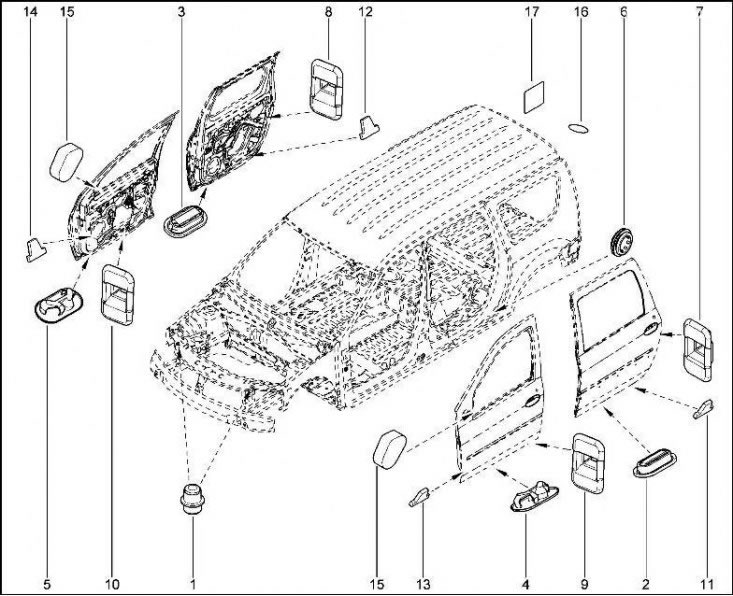 14
15
3
8
12
17
16
6
7
5
10
1
15
13
4
9
2
11