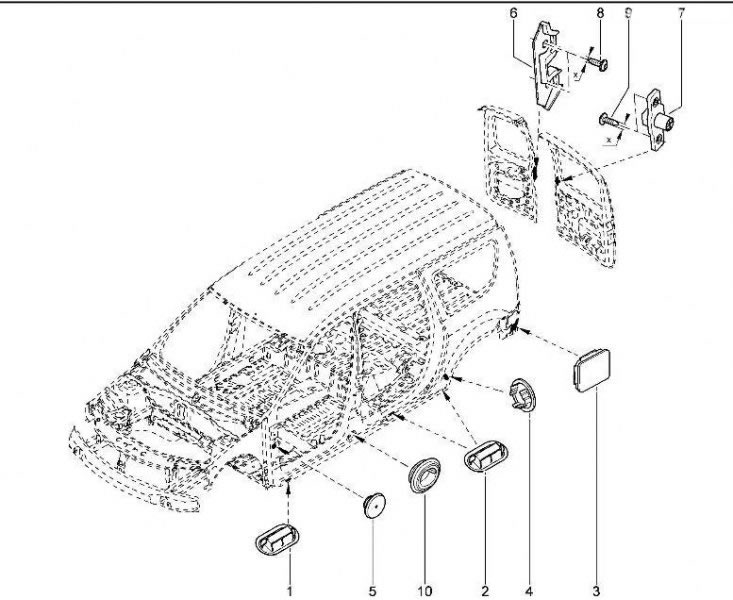 6
8
9
7
x
x
1
5
10
2
4
3