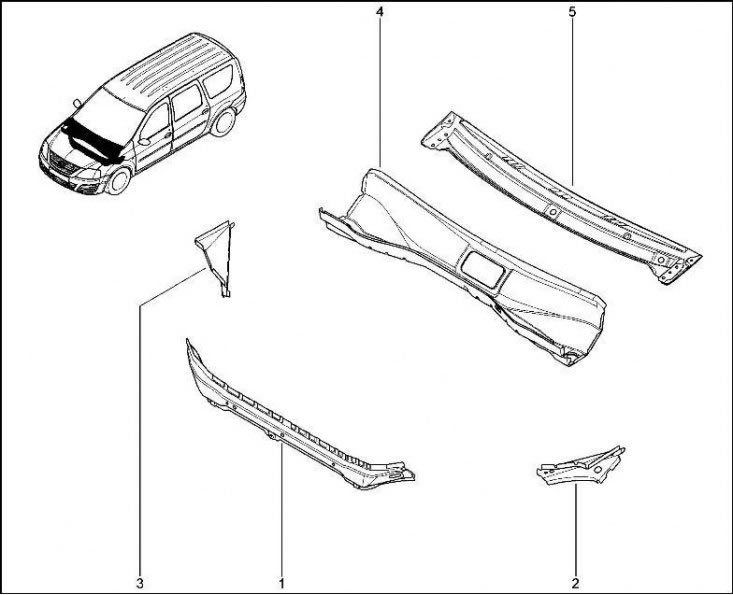 4
5
3
1
2