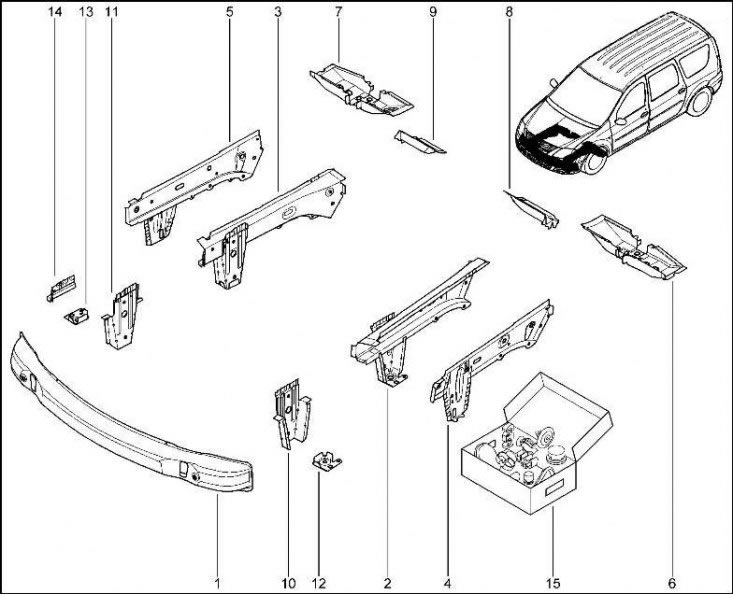 14 13 11 5 3 7 9 8

1 10 12 2 4 15 6