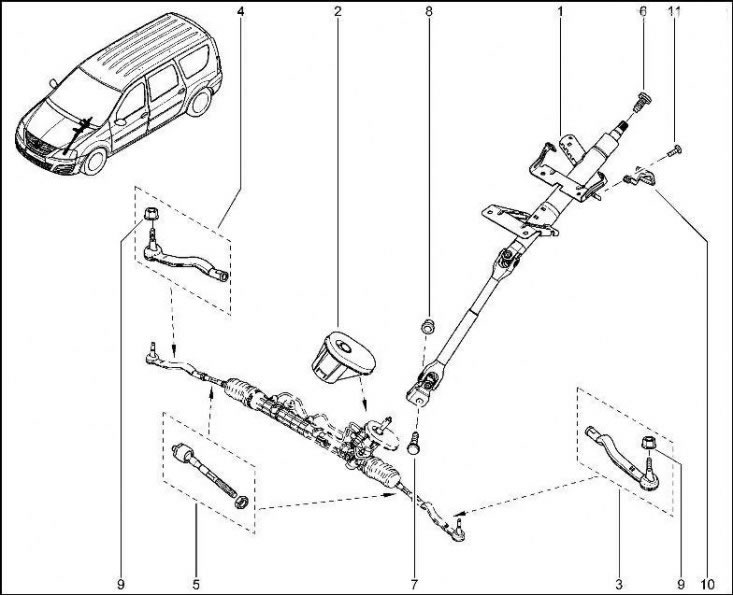 4
2
8
1
6
11
9
5
7
3
9
10