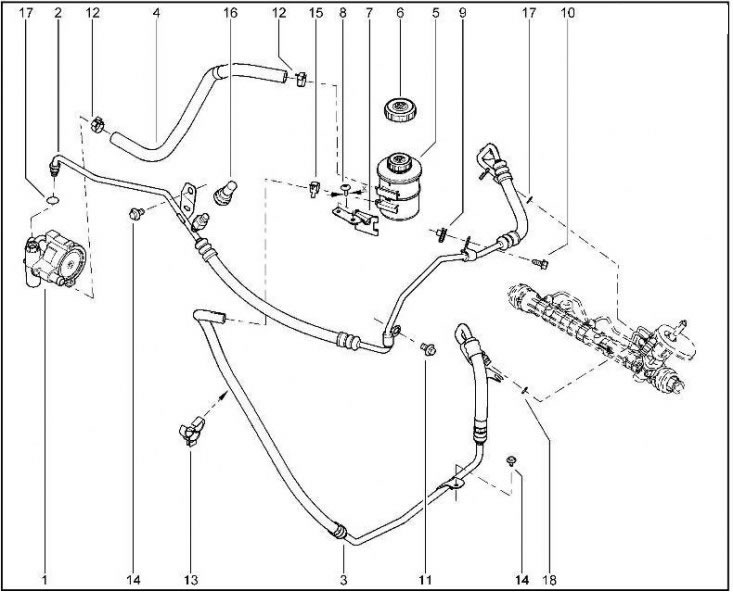 17 2 12 4 16 12 15 8 7 6 5 9 17 10

1 14 13 3 11 14 18