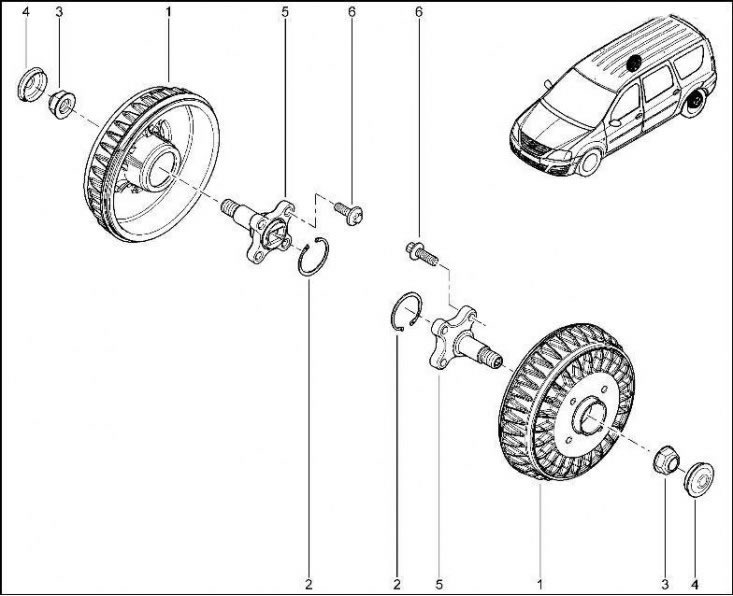 4
3
1
5
6
6
2
2
5
1
3
4