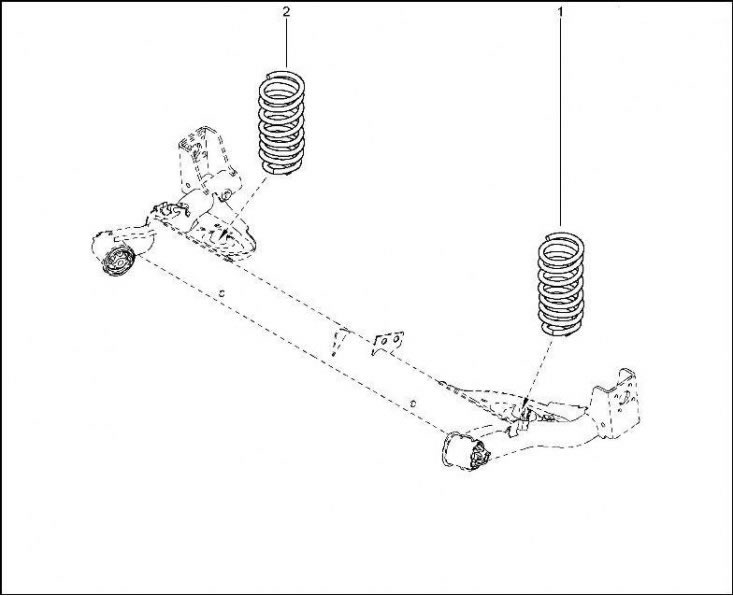 2

1