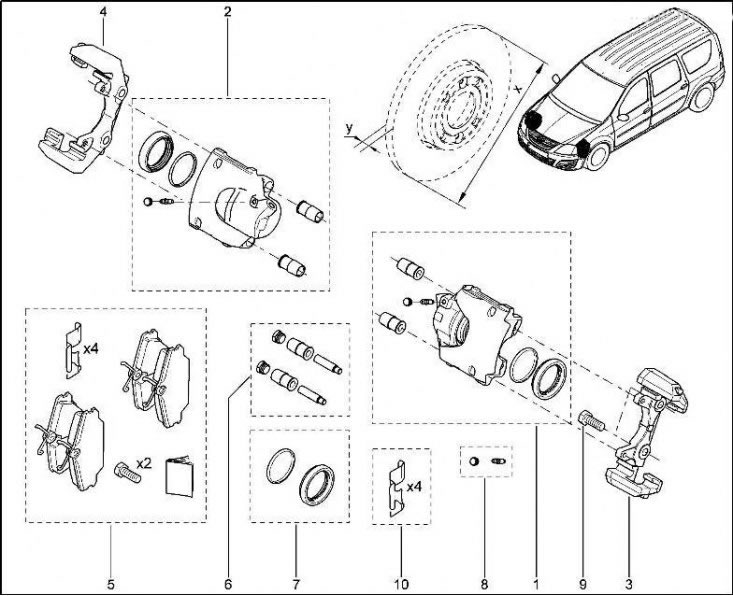 4
2
y
x
x4
x2
x4
5
6
7
10
8
1
9
3