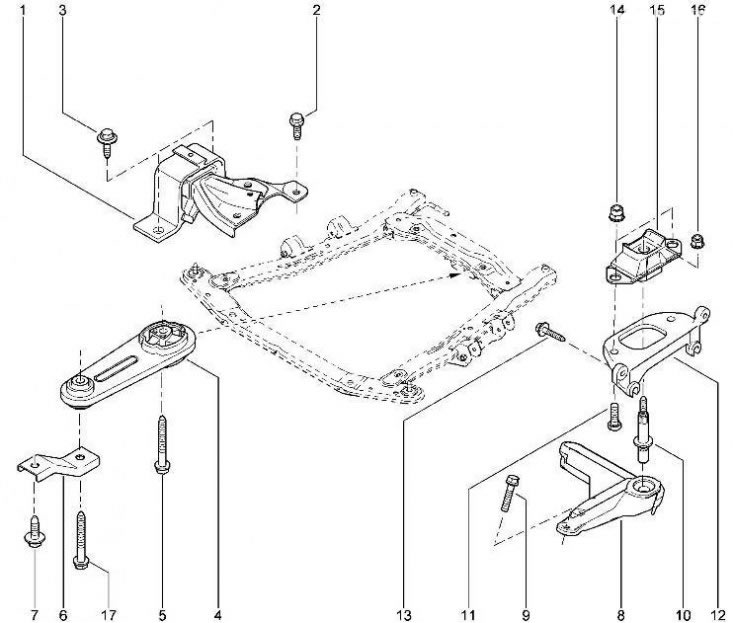 1 3 2 14 15 16

7 6 17 5 4 13 11 9 8 10 12