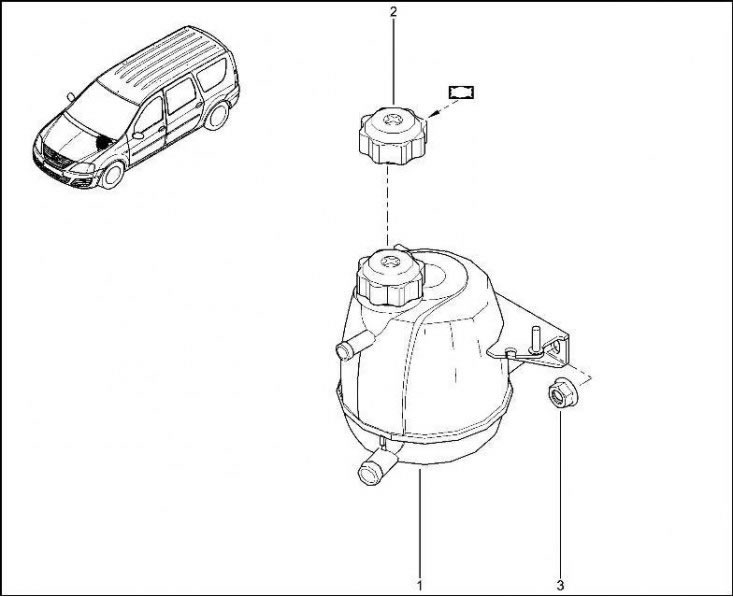 2

1

3