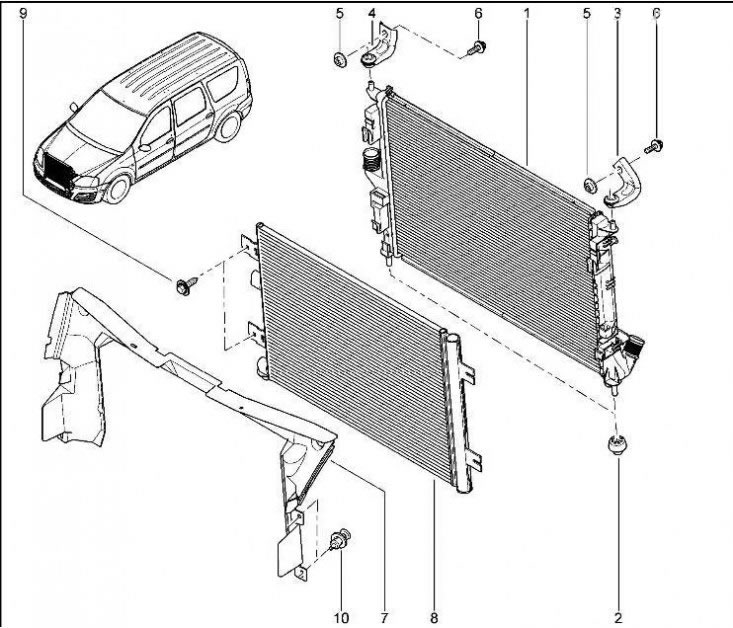 9
5
4
6
1
5
3
6
10
7
8
2