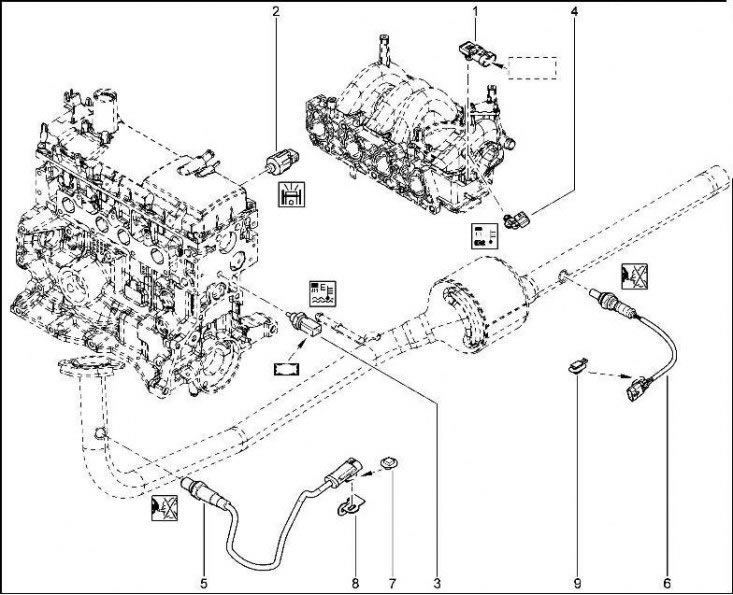 2
1
4
5
8
7
3
9
6