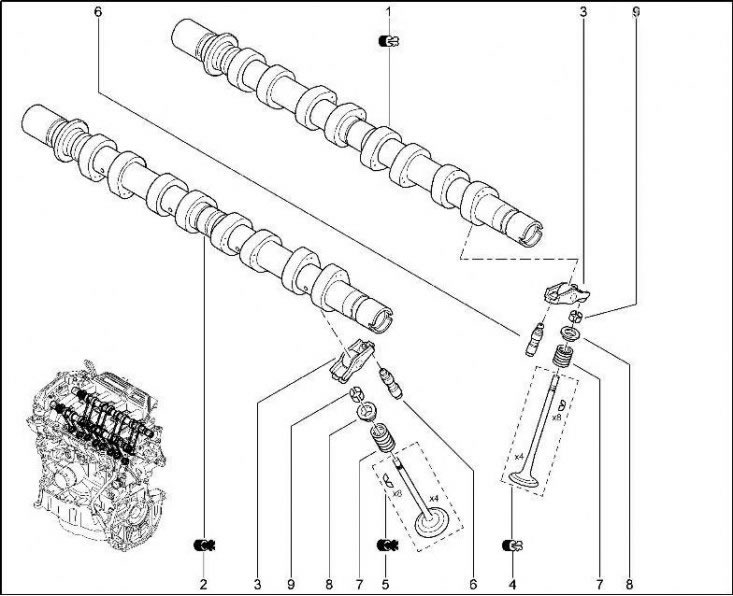 6
1
3
9
x8
x4
x8
x4
2
3
9
8
7
5
6
4
7
8