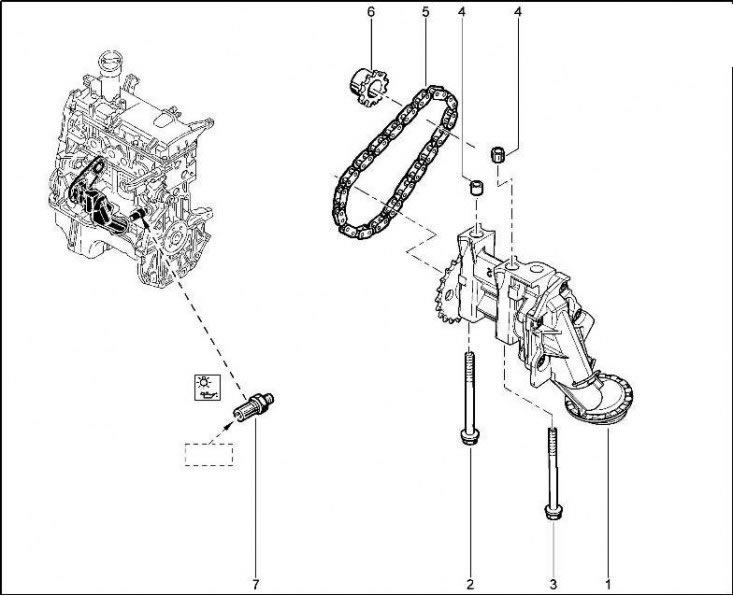 6
5
4
4
7
2
3
1