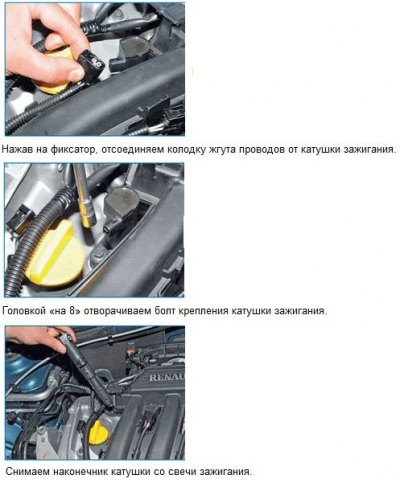 Нажав на фиксатор, отсоединяем колодку жгута проводов от катушки зажигания.

Головкой «на 8» отворачиваем болт крепления катушки зажигания.

RENAU

Снимаем наконечник катушки со свечи зажигания.