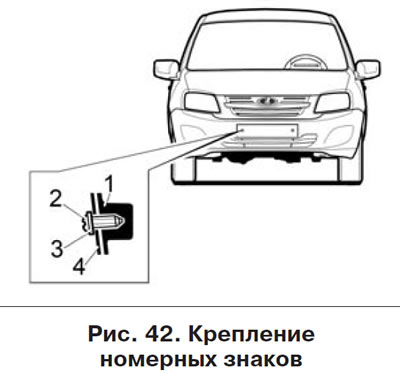 1
2
3
4

Рис. 42. Крепление номерных знаков