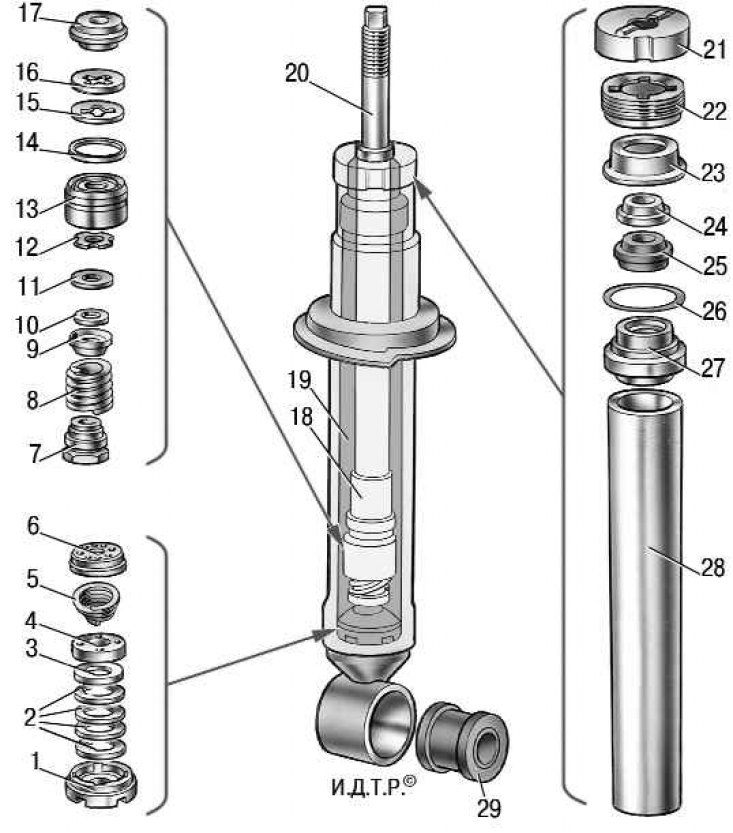 17
16
15
14
13
12
11
10
9
8
7
6
5
4
3
2
1
20
19
18
И.Д.Т.Р.©
29
21
22
23
24
25
26
27
28