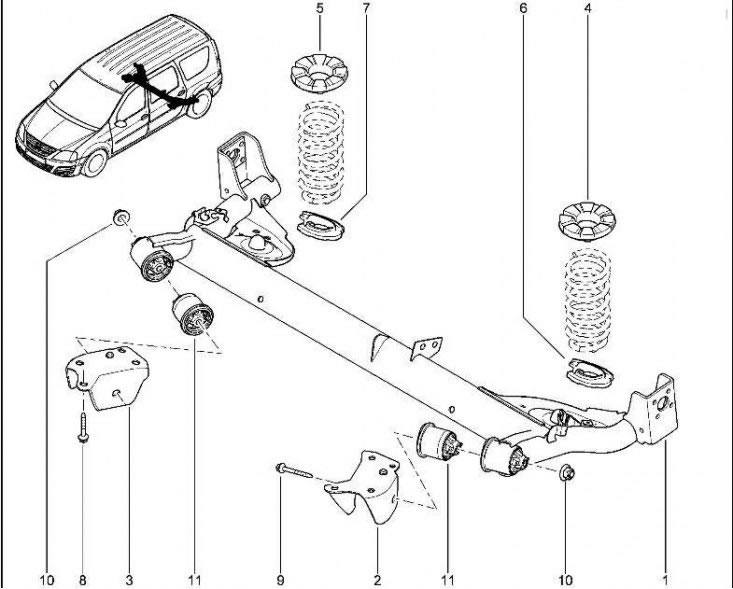 5
7
6
4
10
8
3
11
9
2
11
10
1