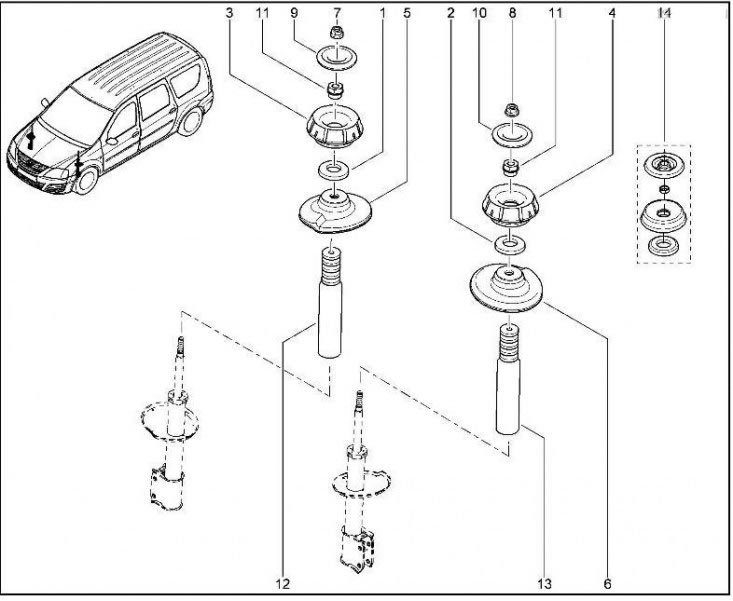 3
11
9
7
1
5
2
10
8
11
4
14
12
13
6