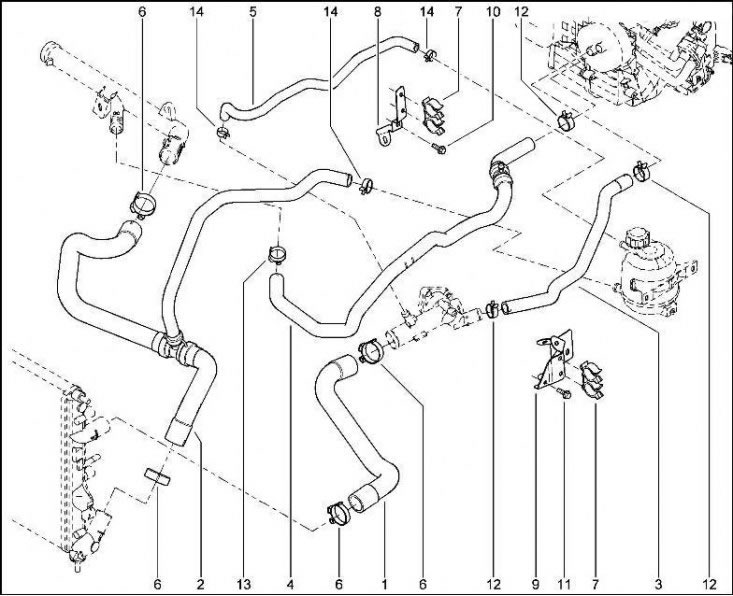 6 14 5 14 8 14 7 10 12

6 2 13 4 6 1 6 12 9 11 7 3 12