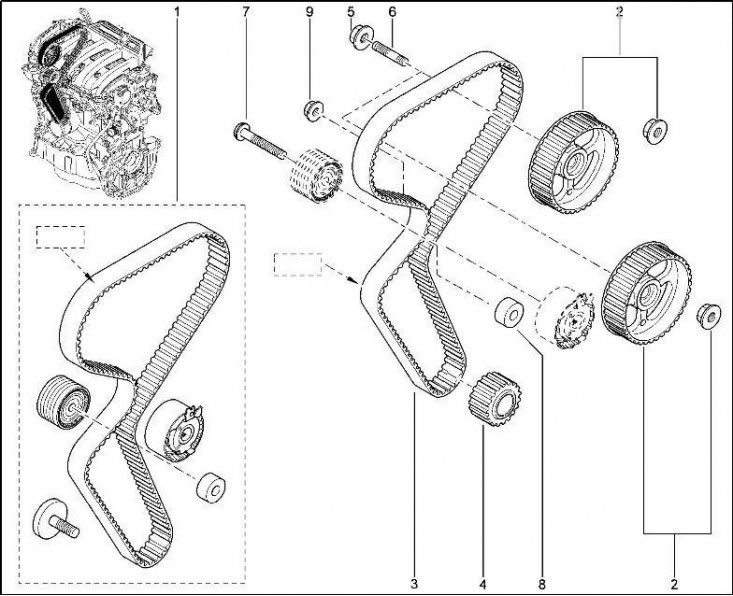 1
7
9
5
6
2
3
4
8
2